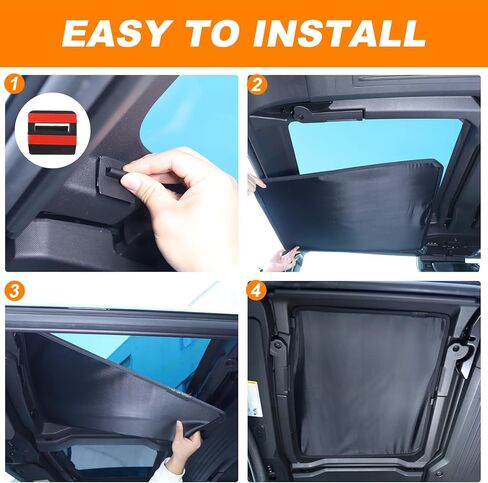 EASY TO INSTALL

1

2

3

4