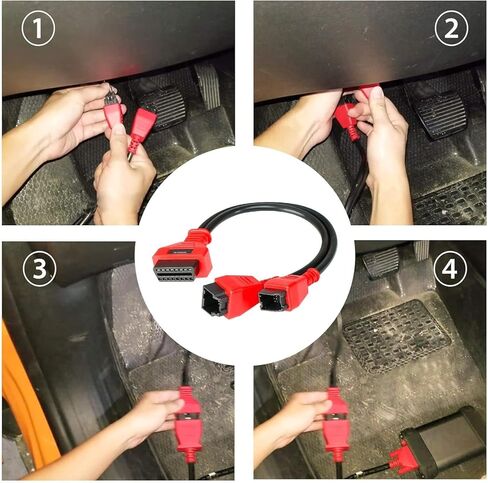 ①
②
③
④