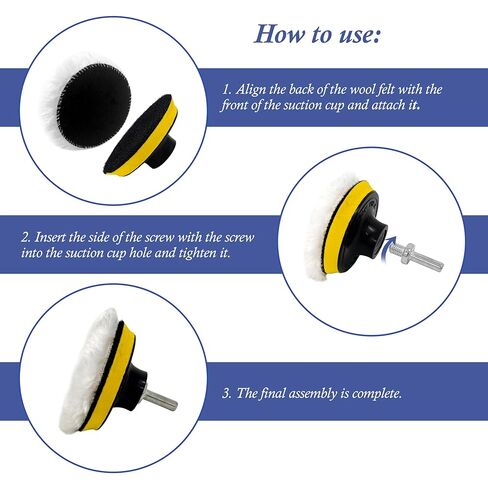 How to use:

1. Align the back of the wool felt with the front of the suction cup and attach it.

2. Insert the side of the screw with the screw into the suction cup hole and tighten it.

3. The final assembly is complete.