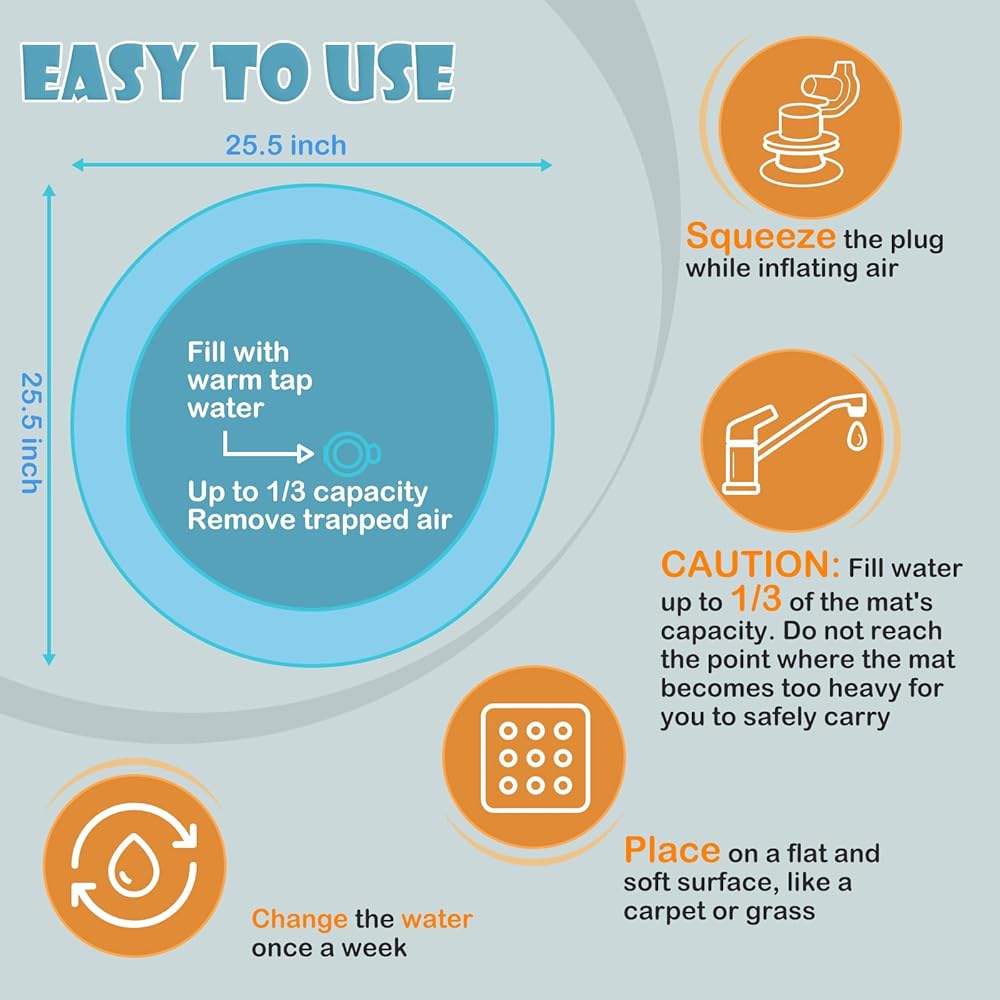 EASY TO USE

25.5 inch

25.5 inch

Fill with warm tap water

Up to 1/3 capacity
Remove trapped air

Squeeze the plug while inflating air

CAUTION: Fill water up to 1/3 of the mat's capacity. Do not reach the point where the mat becomes too heavy for you to safely carry

Place on a flat and soft surface, like a carpet or grass

Change the water once a week