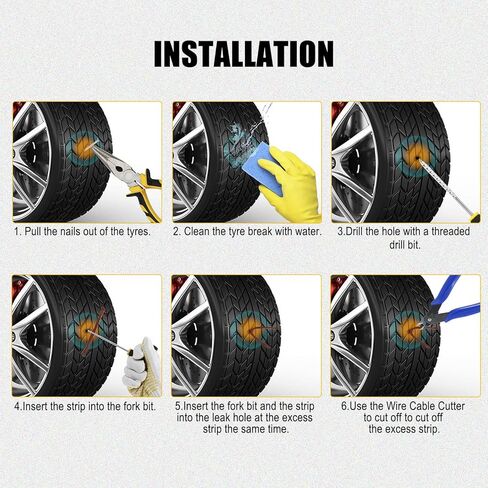 INSTALLATION

1. Pull the nails out of the tyres.

2. Clean the tyre break with water.

3.Drill the hole with a threaded drill bit.

4.Insert the strip into the fork bit.

5.Insert the fork bit and the strip into the leak hole at the excess strip the same time.

6.Use the Wire Cable Cutter to cut off to cut off the excess strip.