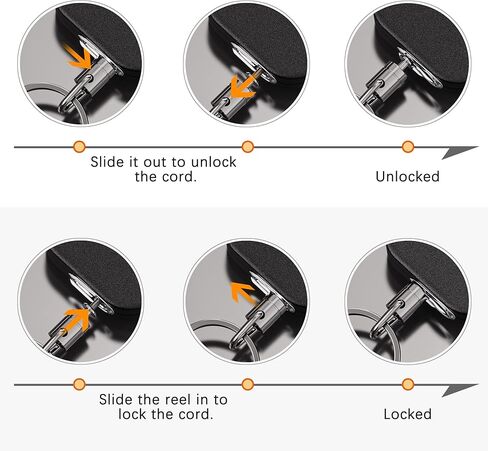 Slide it out to unlock the cord.

Unlocked

Slide the reel in to lock the cord.

Locked