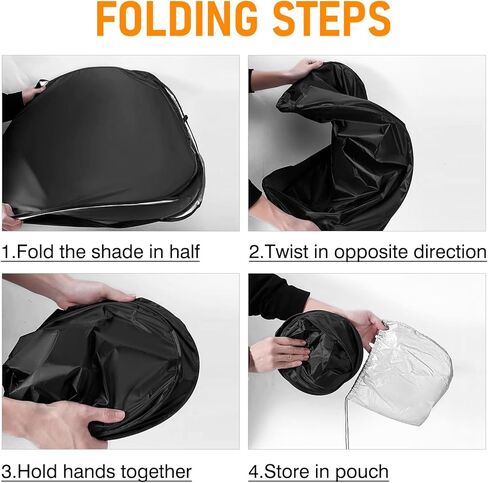 FOLDING STEPS

1.Fold the shade in half

2.Twist in opposite direction

3.Hold hands together

4.Store in pouch