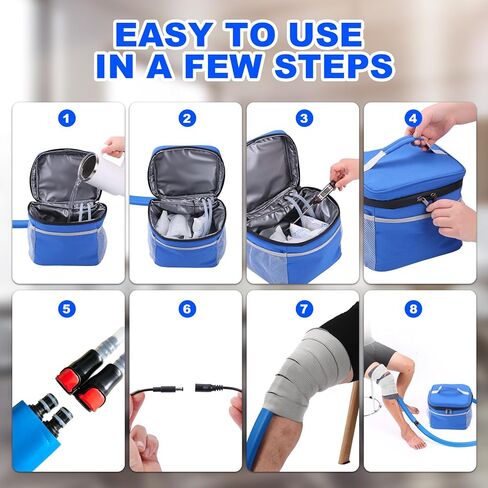 EASY TO USE IN A FEW STEPS

1

2

3

4

5

6

7

8