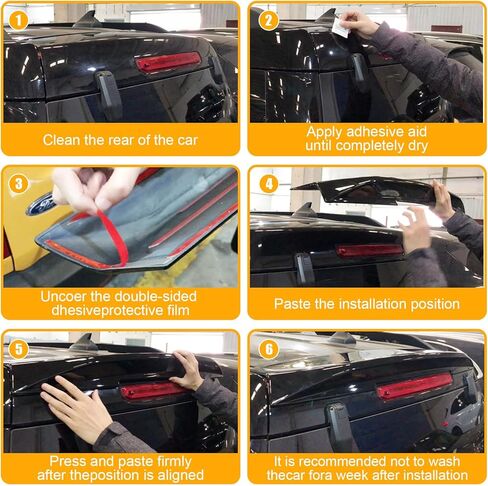 1
Clean the rear of the car

2
Apply adhesive aid until completely dry

3
Uncoer the double-sided dhesiveprotective film

4
Paste the installation position

5
Press and paste firmly after theposition is aligned

6
It is recommended not to wash thecar fora week after installation