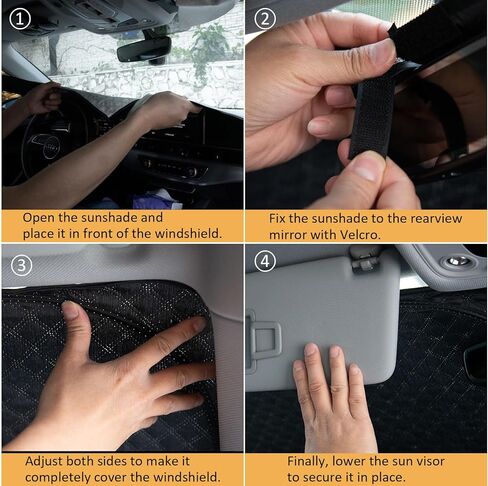 ①

Open the sunshade and place it in front of the windshield.

②

Fix the sunshade to the rearview mirror with Velcro.

③

Adjust both sides to make it completely cover the windshield.

④

Finally, lower the sun visor to secure it in place.