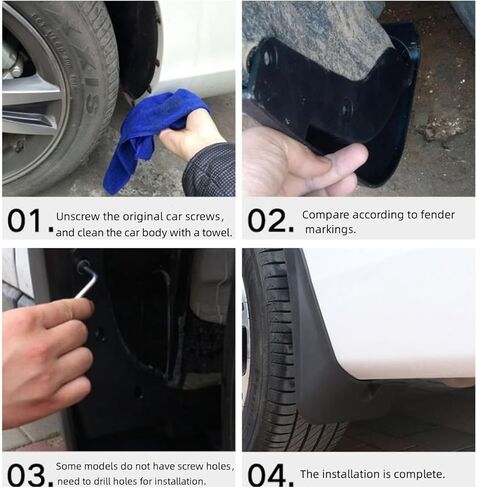 01. Unscrew the original car screws, and clean the car body with a towel.

02. Compare according to fender markings.

03. Some models do not have screw holes, need to drill holes for installation.

04. The installation is complete.