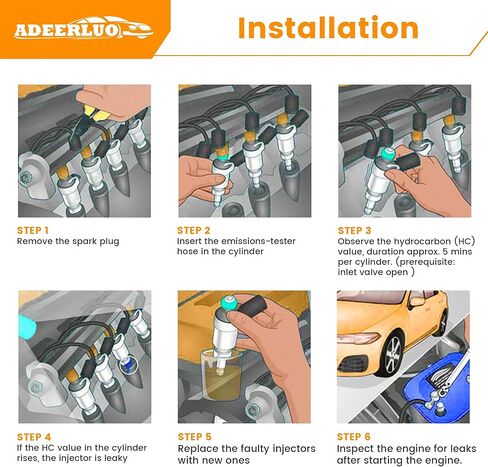 ADEERLUO

Installation

STEP 1
Remove the spark plug

STEP 2
Insert the emissions-tester hose in the cylinder

STEP 3
Observe the hydrocarbon (HC) value, duration approx. 5 mins per cylinder. (prerequisite: inlet valve open )

STEP 4
If the HC value in the cylinder rises, the injector is leaky

STEP 5
Replace the faulty injectors with new ones

STEP 6
Inspect the engine for leaks after starting the engine.