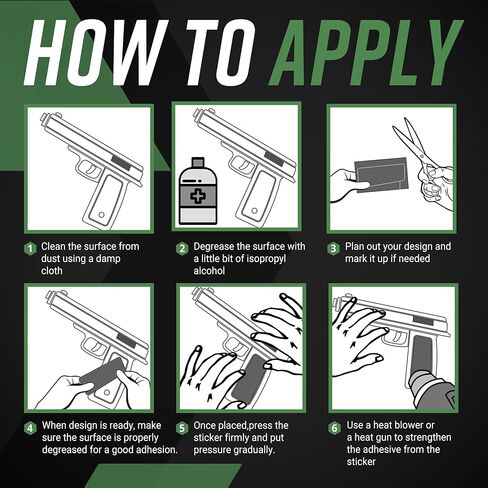 HOW TO APPLY

1 Clean the surface from dust using a damp cloth

2 Degrease the surface with a little bit of isopropyl alcohol

3 Plan out your design and mark it up if needed

4 When design is ready, make sure the surface is properly degreased for a good adhesion.

5 Once placed,press the sticker firmly and put pressure gradually.

6 Use a heat blower or a heat gun to strengthen the adhesive from the sticker