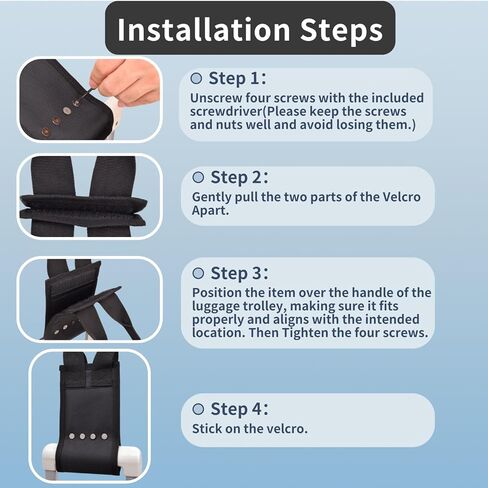 Installation Steps

Step 1:
Unscrew four screws with the included screwdriver(Please keep the screws and nuts well and avoid losing them.)

Step 2:
Gently pull the two parts of the Velcro Apart.

Step 3:
Position the item over the handle of the luggage trolley, making sure it fits properly and aligns with the intended location. Then Tighten the four screws.

Step 4:
Stick on the velcro.