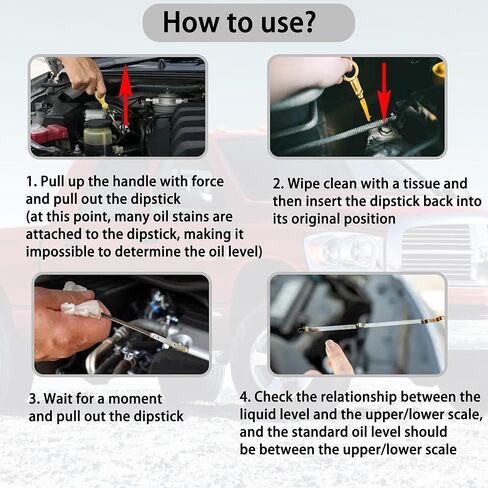 How to use?

1. Pull up the handle with force and pull out the dipstick (at this point, many oil stains are attached to the dipstick, making it impossible to determine the oil level)

2. Wipe clean with a tissue and then insert the dipstick back into its original position

3. Wait for a moment and pull out the dipstick

4. Check the relationship between the liquid level and the upper/lower scale, and the standard oil level should be between the upper/lower scale