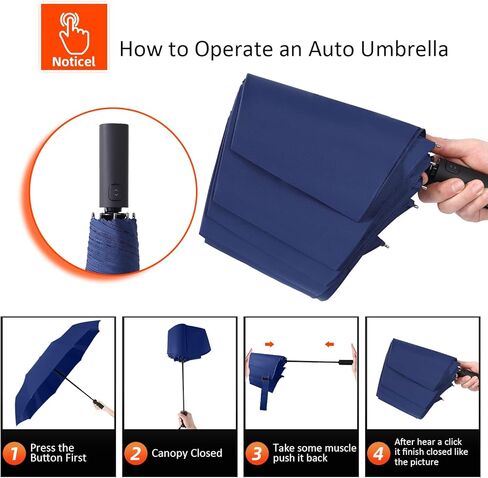 Noticel

How to Operate an Auto Umbrella

1 Press the Button First

2 Canopy Closed

3 Take some muscle push it back

4 After hear a click it finish closed like the picture