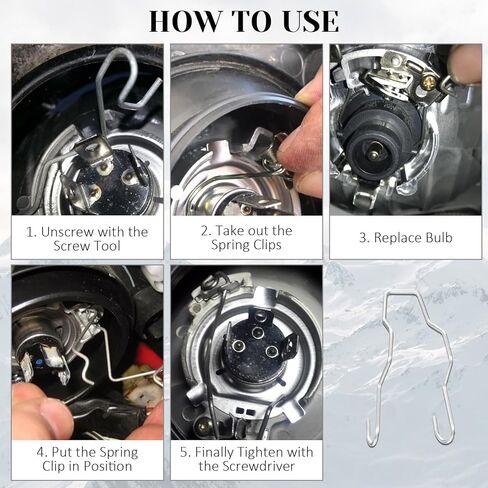 HOW TO USE

1. Unscrew with the Screw Tool

2. Take out the Spring Clips

3. Replace Bulb

4. Put the Spring Clip in Position

5. Finally Tighten with the Screwdriver