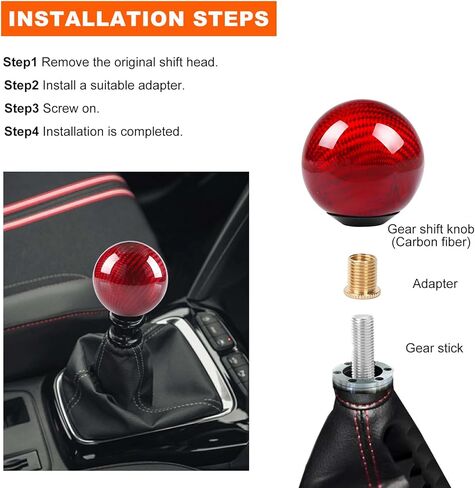 INSTALLATION STEPS

Step1 Remove the original shift head.

Step2 Install a suitable adapter.

Step3 Screw on.

Step4 Installation is completed.

Gear shift knob (Carbon fiber)

Adapter

Gear stick