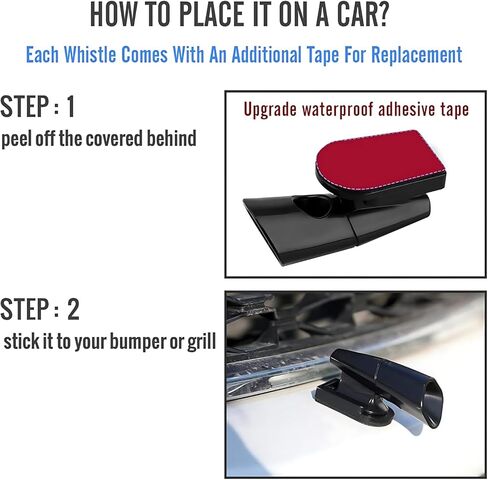 HOW TO PLACE IT ON A CAR?

Each Whistle Comes With An Additional Tape For Replacement

STEP : 1
peel off the covered behind

Upgrade waterproof adhesive tape

STEP : 2
stick it to your bumper or grill