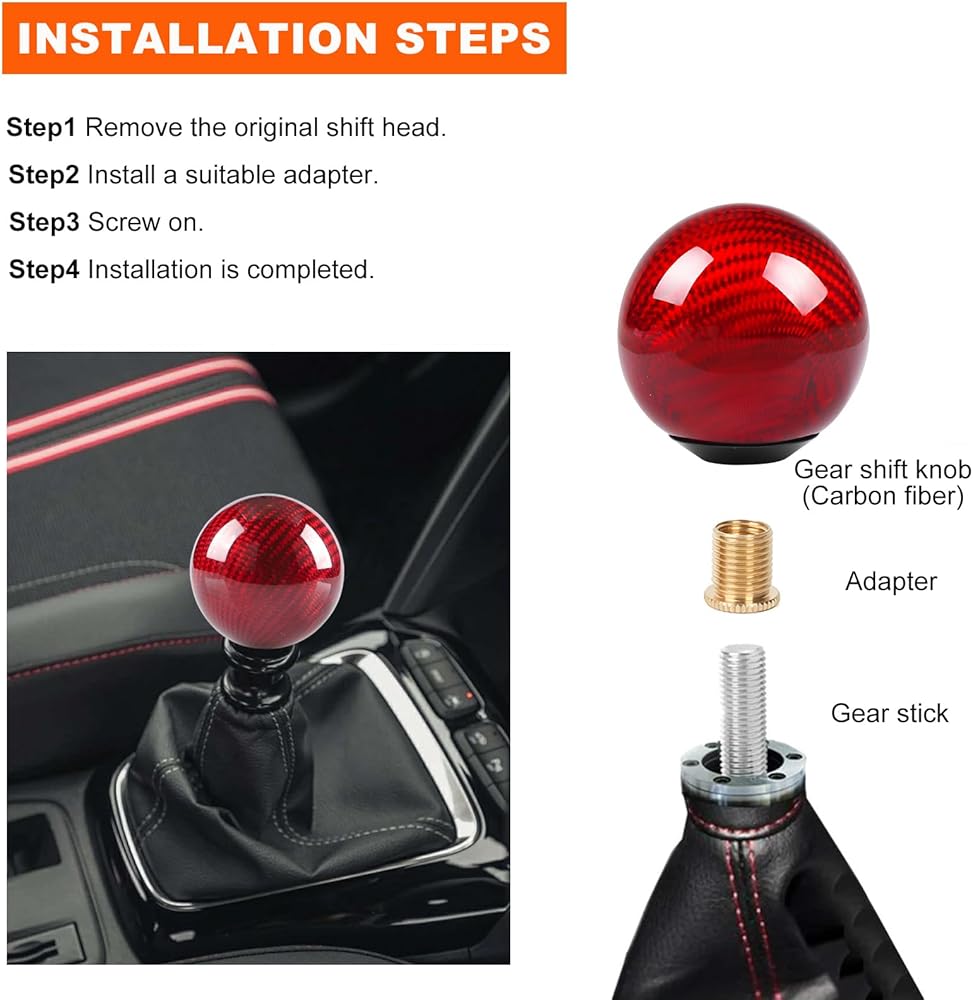 INSTALLATION STEPS

Step1 Remove the original shift head.
Step2 Install a suitable adapter.
Step3 Screw on.
Step4 Installation is completed.

Gear shift knob (Carbon fiber)

Adapter

Gear stick