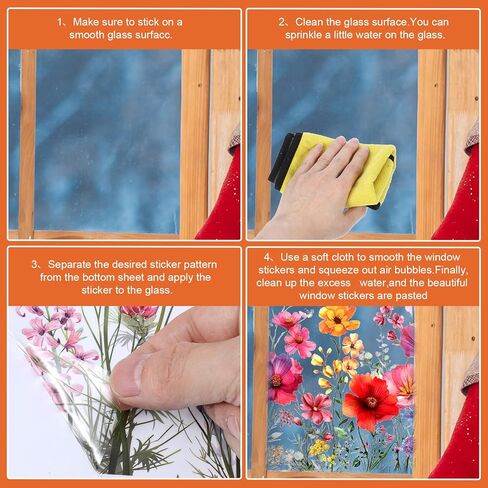 1、Make sure to stick on a smooth glass surfacc.

2、Clean the glass surface.You can sprinkle a little water on the glass.

3、Separate the desired sticker pattern from the bottom sheet and apply the sticker to the glass.

4、Use a soft cloth to smooth the window stickers and squeeze out air bubbles.Finally, clean up the excess water,and the beautiful window stickers are pasted