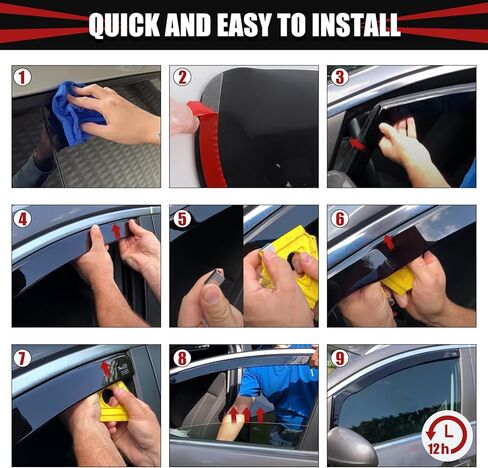 QUICK AND EASY TO INSTALL

1

2

3

4

5

6

7

8

9

12h