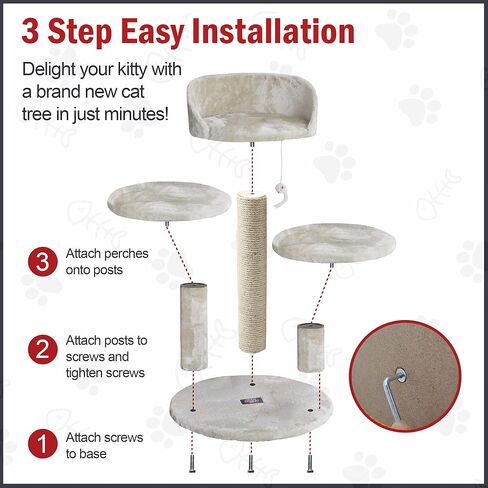 3 Step Easy Installation

Delight your kitty with a brand new cat tree in just minutes!

3 Attach perches onto posts

2 Attach posts to screws and tighten screws

1 Attach screws to base