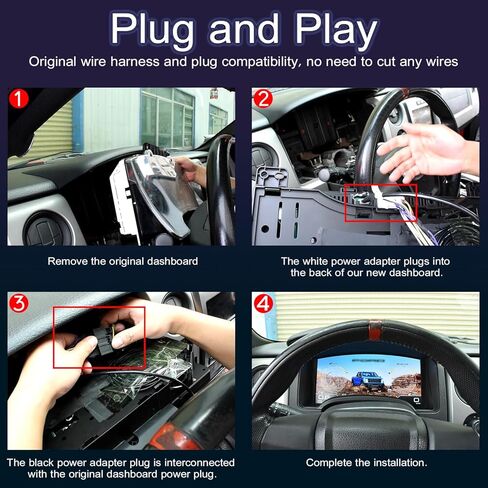 Plug and Play

Original wire harness and plug compatibility, no need to cut any wires

1

Remove the original dashboard

2

The white power adapter plugs into the back of our new dashboard.

3

The black power adapter plug is interconnected with the original dashboard power plug.

4

Complete the installation.