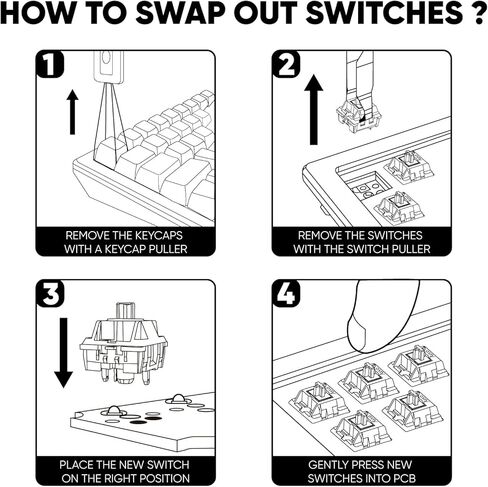 HOW TO SWAP OUT SWITCHES ?

1
REMOVE THE KEYCAPS WITH A KEYCAP PULLER

2
REMOVE THE SWITCHES WITH THE SWITCH PULLER

3
PLACE THE NEW SWITCH ON THE RIGHT POSITION

4
GENTLY PRESS NEW SWITCHES INTO PCB