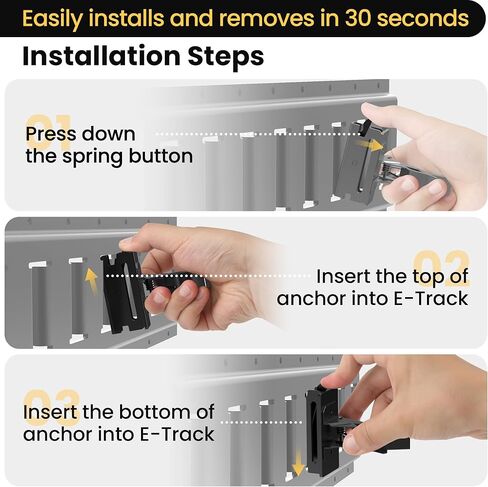 Easily installs and removes in 30 seconds

Installation Steps

01
Press down the spring button

02
Insert the top of anchor into E-Track

03
Insert the bottom of anchor into E-Track