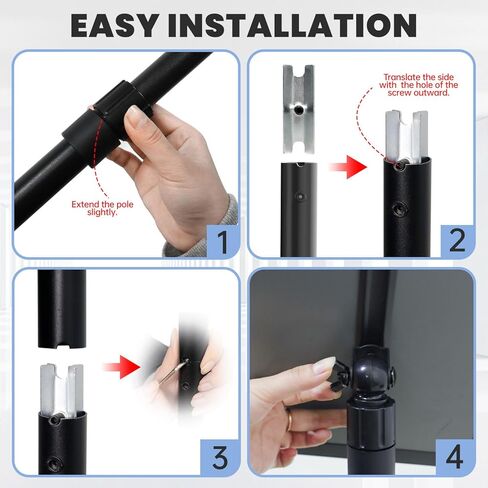 EASY INSTALLATION

Extend the pole slightly.

1

Translate the side with the hole of the screw outward.

2

3

4