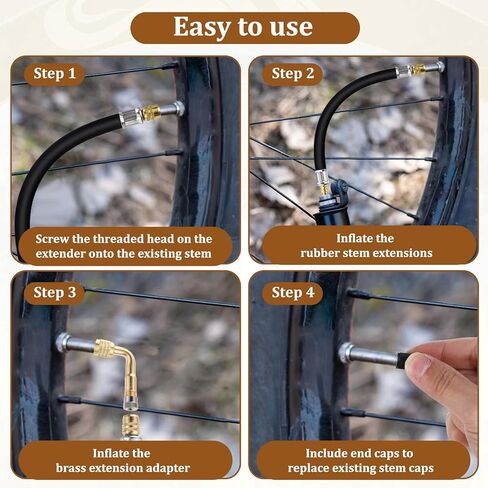 Easy to use

Step 1

Screw the threaded head on the extender onto the existing stem

Step 2

Inflate the rubber stem extensions

Step 3

Inflate the brass extension adapter

Step 4

Include end caps to replace existing stem caps