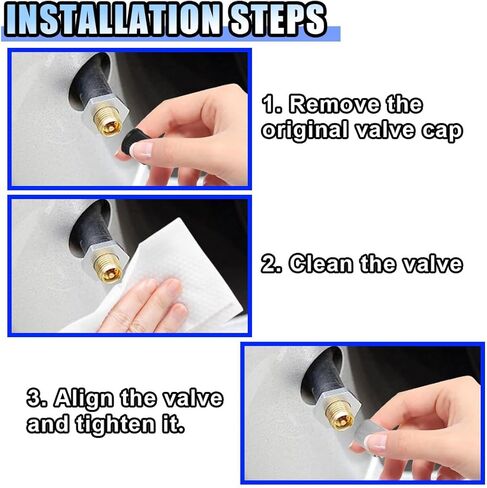 INSTALLATION STEPS

1. Remove the original valve cap

2. Clean the valve

3. Align the valve and tighten it.