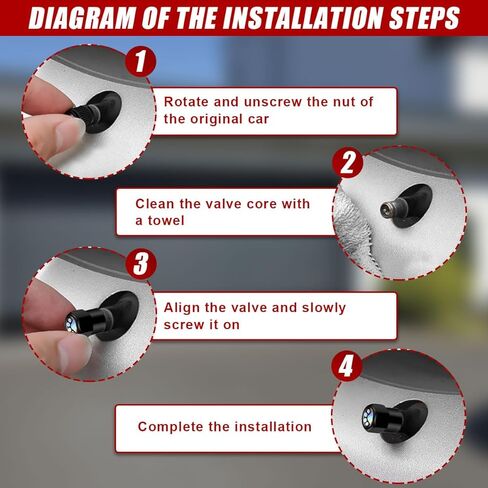 DIAGRAM OF THE INSTALLATION STEPS

1

Rotate and unscrew the nut of the original car

2

Clean the valve core with a towel

3

Align the valve and slowly screw it on

4

Complete the installation