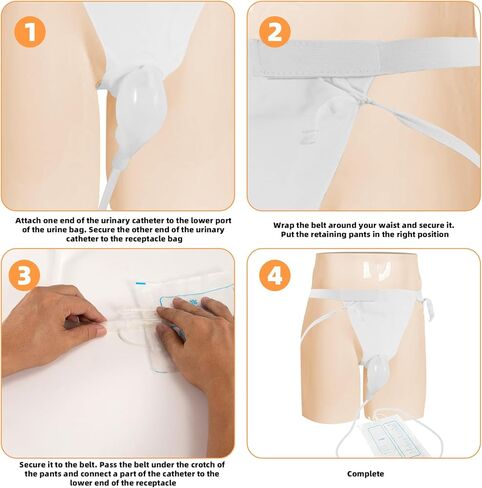 1

Attach one end of the urinary catheter to the lower port of the urine bag. Secure the other end of the urinary catheter to the receptacle bag

2

Wrap the belt around your waist and secure it. Put the retaining pants in the right position

3

Secure it to the belt. Pass the belt under the crotch of the pants and connect a part of the catheter to the lower end of the receptacle

4

Complete