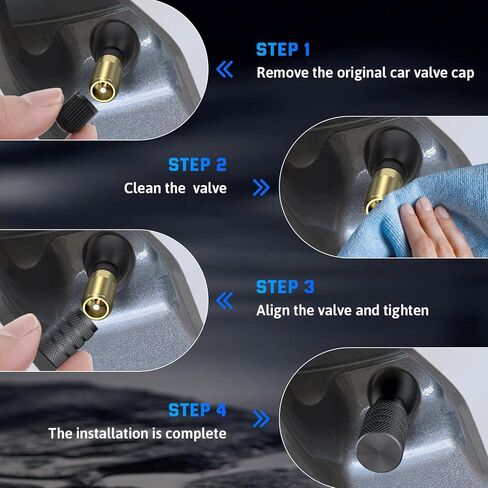 STEP 1
Remove the original car valve cap

STEP 2
Clean the valve

STEP 3
Align the valve and tighten

STEP 4
The installation is complete