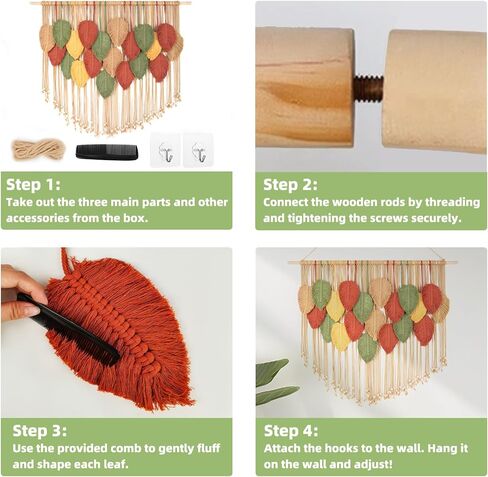 Step 1:
Take out the three main parts and other accessories from the box.

Step 2:
Connect the wooden rods by threading and tightening the screws securely.

Step 3:
Use the provided comb to gently fluff and shape each leaf.

Step 4:
Attach the hooks to the wall. Hang it on the wall and adjust!