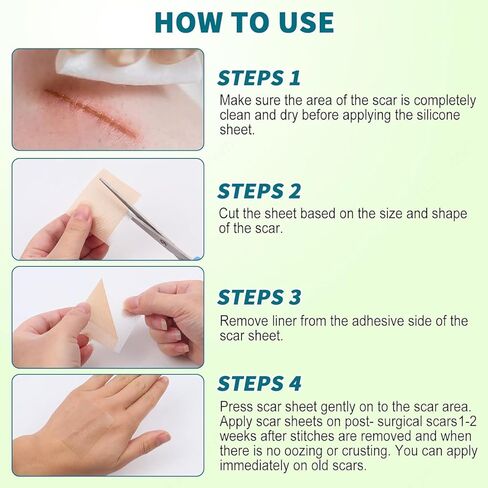 HOW TO USE

STEPS 1

Make sure the area of the scar is completely clean and dry before applying the silicone sheet.

STEPS 2

Cut the sheet based on the size and shape of the scar.

STEPS 3

Remove liner from the adhesive side of the scar sheet.

STEPS 4

Press scar sheet gently on to the scar area. Apply scar sheets on post- surgical scars1-2 weeks after stitches are removed and when there is no oozing or crusting. You can apply immediately on old scars.