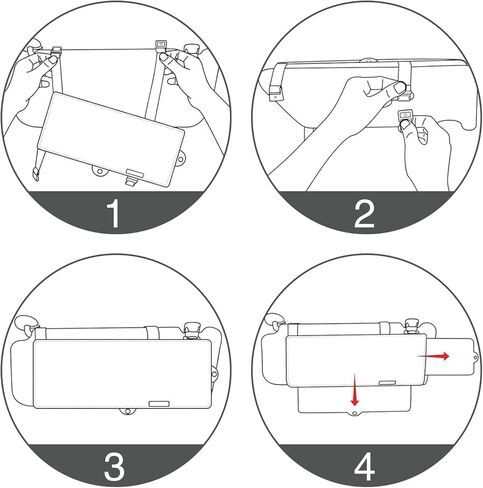 1

2

3

4