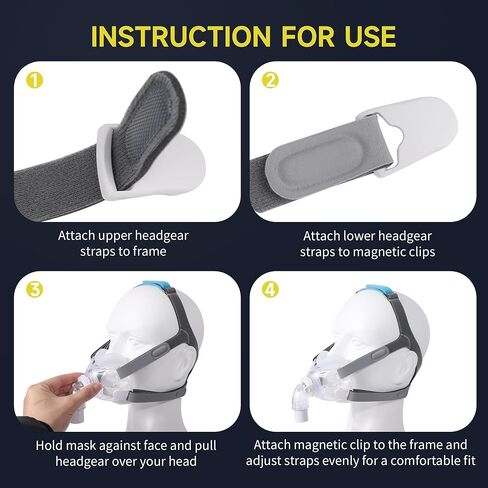 INSTRUCTION FOR USE

1

Attach upper headgear straps to frame

2

Attach lower headgear straps to magnetic clips

3

Hold mask against face and pull headgear over your head

4

Attach magnetic clip to the frame and adjust straps evenly for a comfortable fit