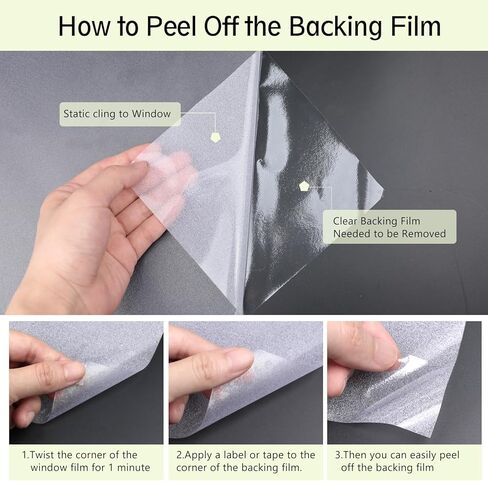 How to Peel Off the Backing Film

Static cling to Window

Clear Backing Film Needed to be Removed

1.Twist the corner of the window film for 1 minute

2.Apply a label or tape to the corner of the backing film.

3.Then you can easily peel off the backing film