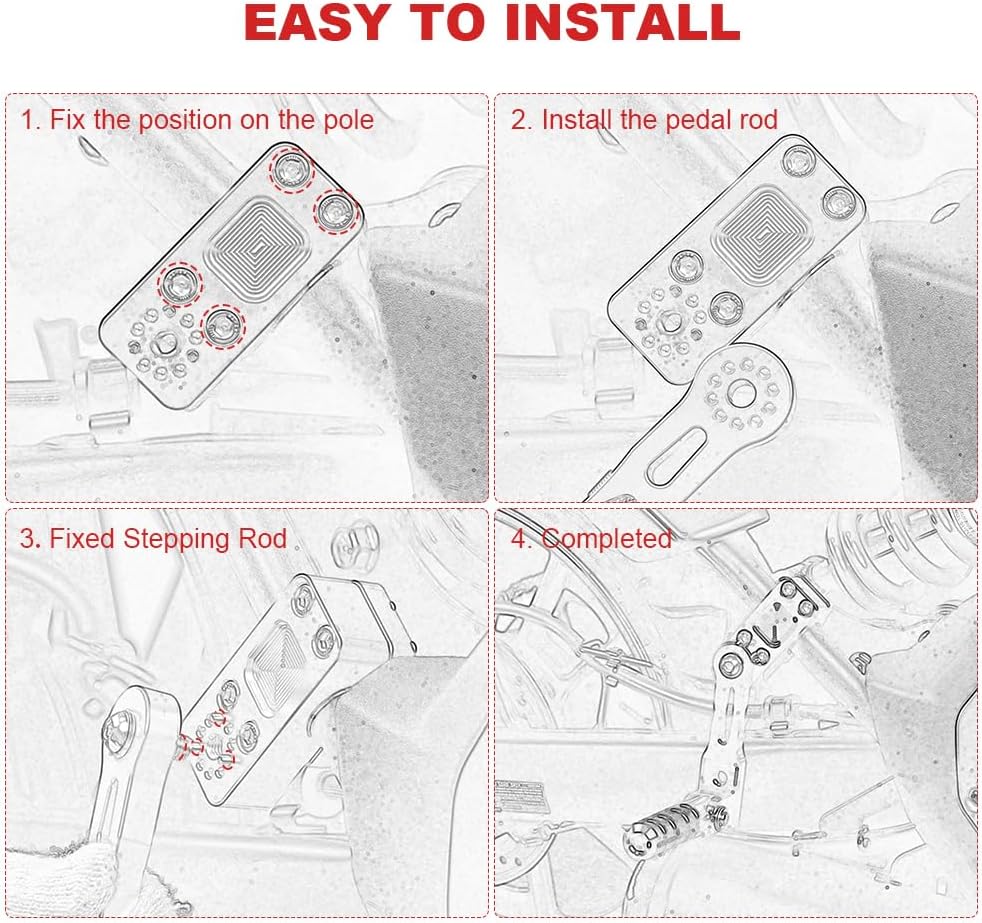 EASY TO INSTALL

1. Fix the position on the pole

2. Install the pedal rod

3. Fixed Stepping Rod

4. Completed