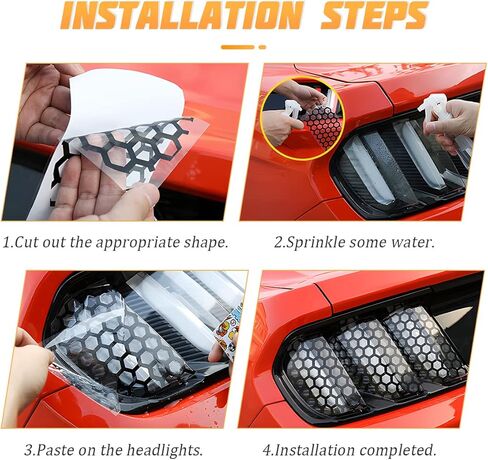 INSTALLATION STEPS

1.Cut out the appropriate shape.

2.Sprinkle some water.

3.Paste on the headlights.

4.Installation completed.