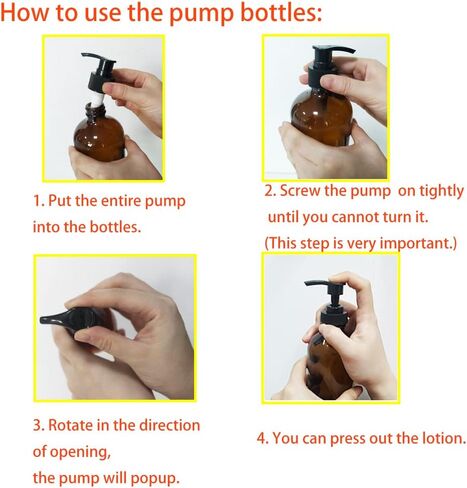 How to use the pump bottles:

1. Put the entire pump into the bottles.

2. Screw the pump on tightly until you cannot turn it. (This step is very important.)

3. Rotate in the direction of opening,
the pump will popup.

4. You can press out the lotion.