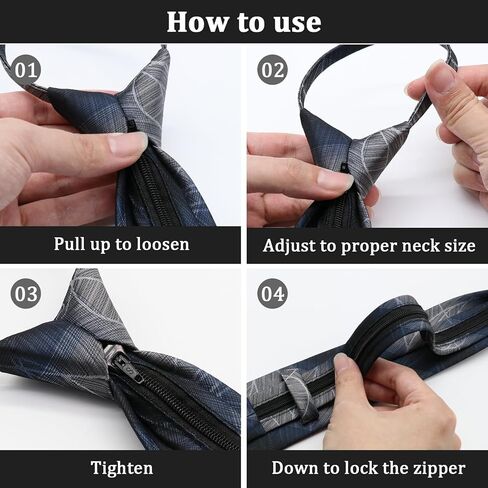 How to use

01

Pull up to loosen

02

Adjust to proper neck size

03

Tighten

04

Down to lock the zipper