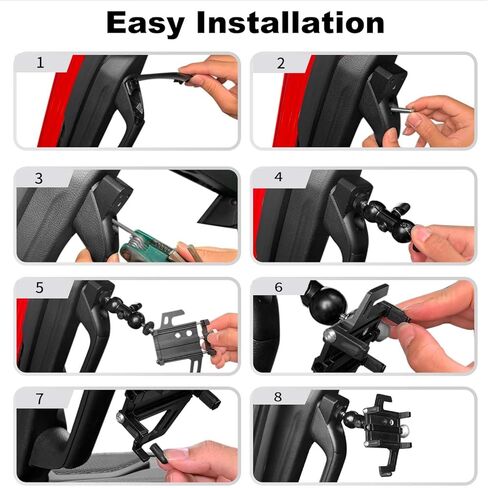 Easy Installation

1

2

3

4

5

6

7

8