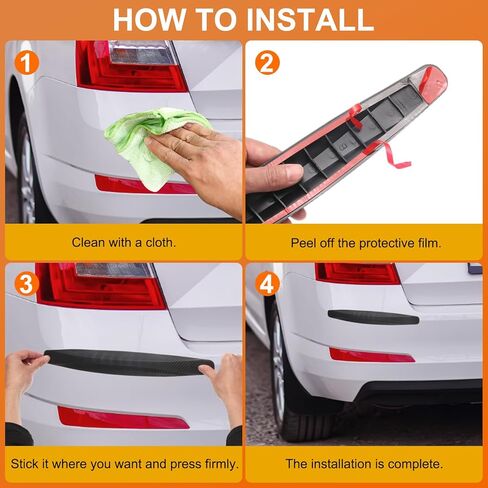 HOW TO INSTALL

1

Clean with a cloth.

2

Peel off the protective film.

3

Stick it where you want and press firmly.

4

The installation is complete.