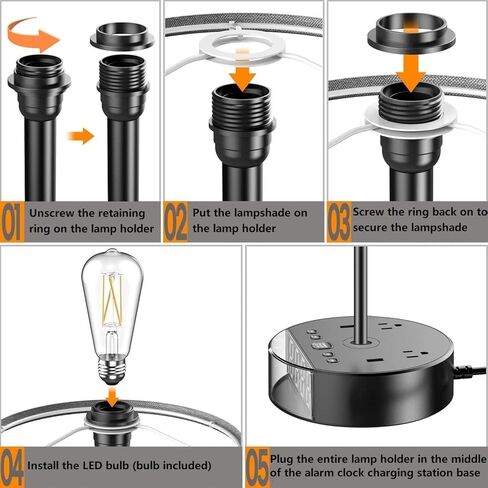 01 Unscrew the retaining ring on the lamp holder

02 Put the lampshade on the lamp holder

03 Screw the ring back on to secure the lampshade

04 Install the LED bulb (bulb included)

05 Plug the entire lamp holder in the middle of the alarm clock charging station base