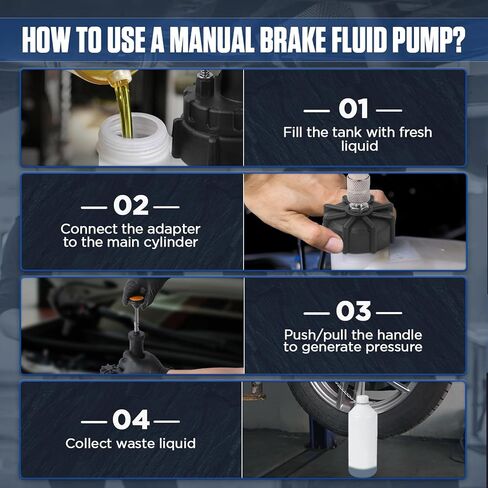 HOW TO USE A MANUAL BRAKE FLUID PUMP?

— 01 —
Fill the tank with fresh liquid

— 02 —
Connect the adapter to the main cylinder

— 03 —
Push/pull the handle to generate pressure

— 04 —
Collect waste liquid