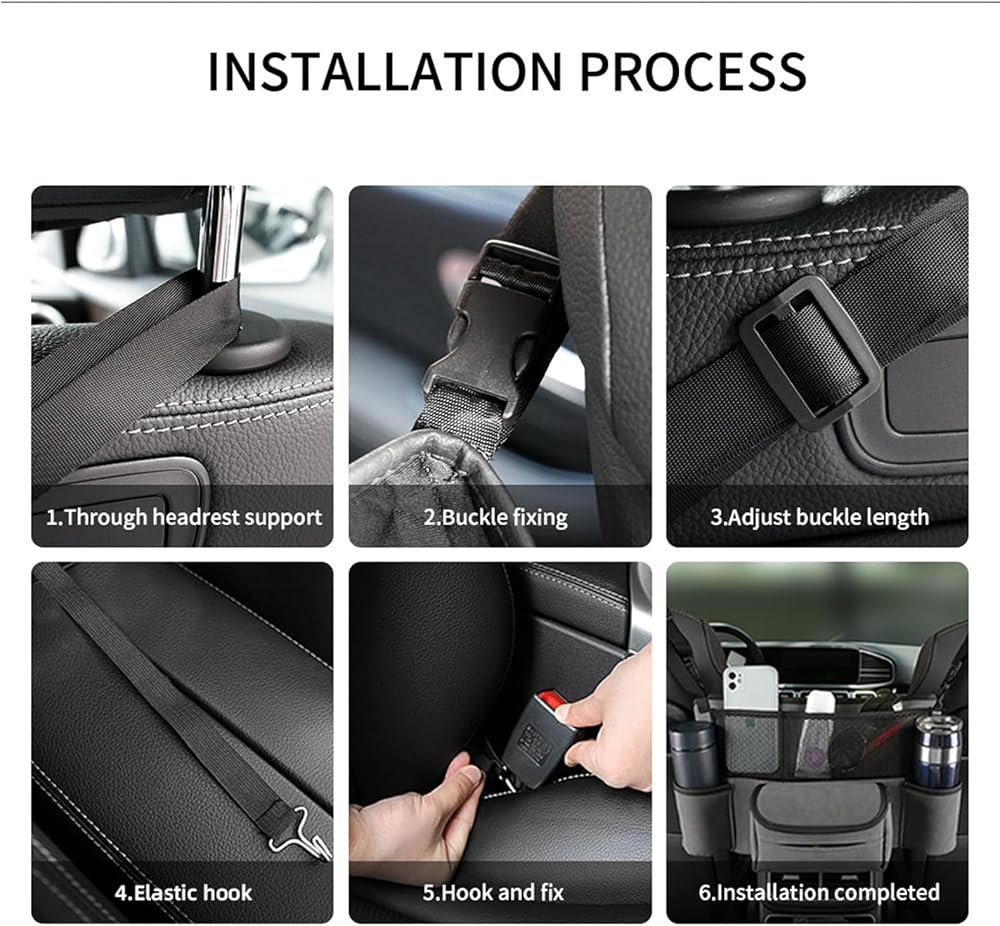 INSTALLATION PROCESS

1.Through headrest support

2.Buckle fixing

3.Adjust buckle length

4.Elastic hook

5.Hook and fix

6.Installation completed