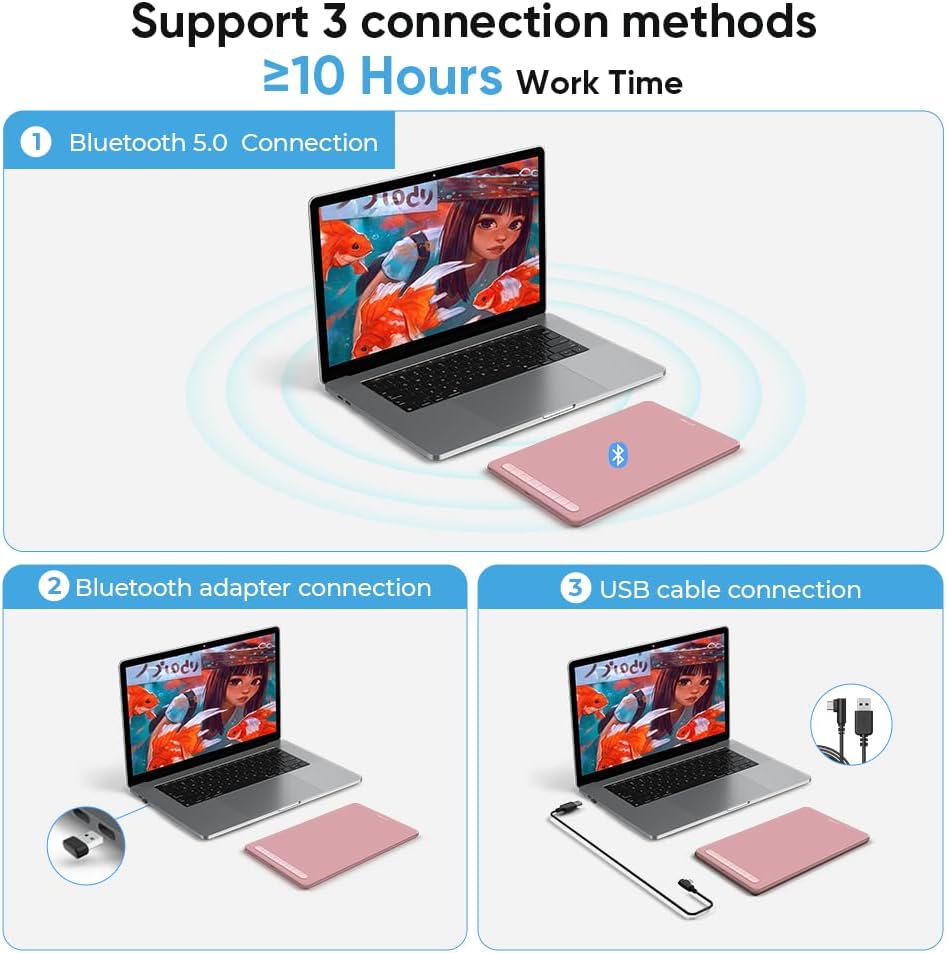 Support 3 connection methods
≥10 Hours Work Time

1 Bluetooth 5.0 Connection

2 Bluetooth adapter connection

3 USB cable connection