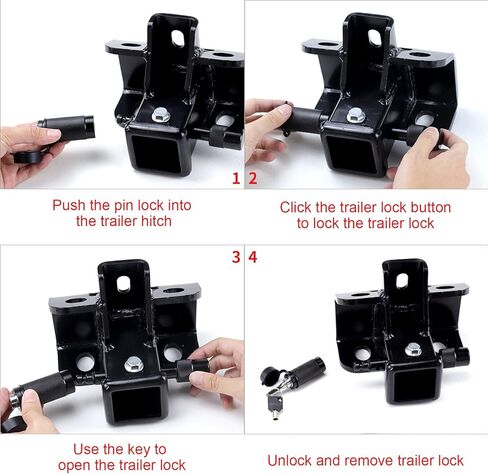 1

Push the pin lock into the trailer hitch

2

Click the trailer lock button to lock the trailer lock

3

Use the key to open the trailer lock

4

Unlock and remove trailer lock