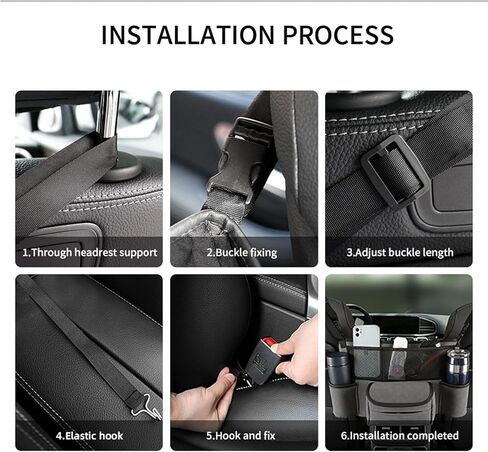 INSTALLATION PROCESS

1.Through headrest support

2.Buckle fixing

3.Adjust buckle length

4.Elastic hook

5.Hook and fix

6.Installation completed