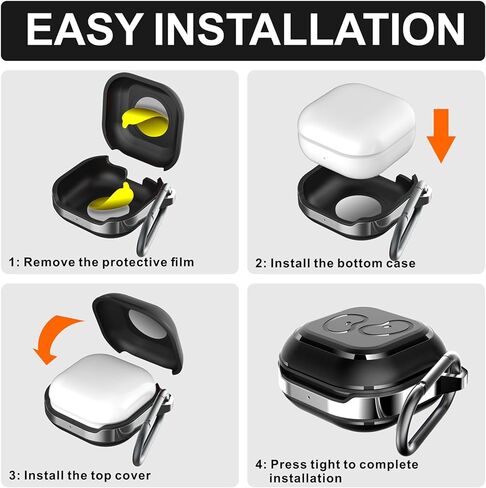 EASY INSTALLATION

1: Remove the protective film

2: Install the bottom case

3: Install the top cover

4: Press tight to complete installation